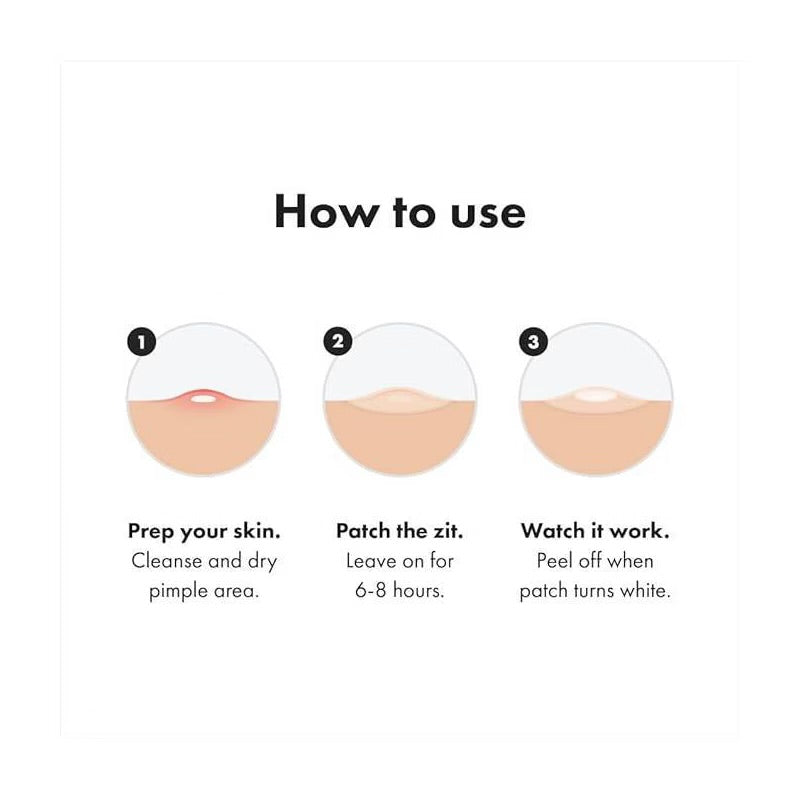 How to use

1

Prep your skin.
Cleanse and dry pimple area.

2

Patch the zit.
Leave on for 6-8 hours.

3

Watch it work.
Peel off when patch turns white.